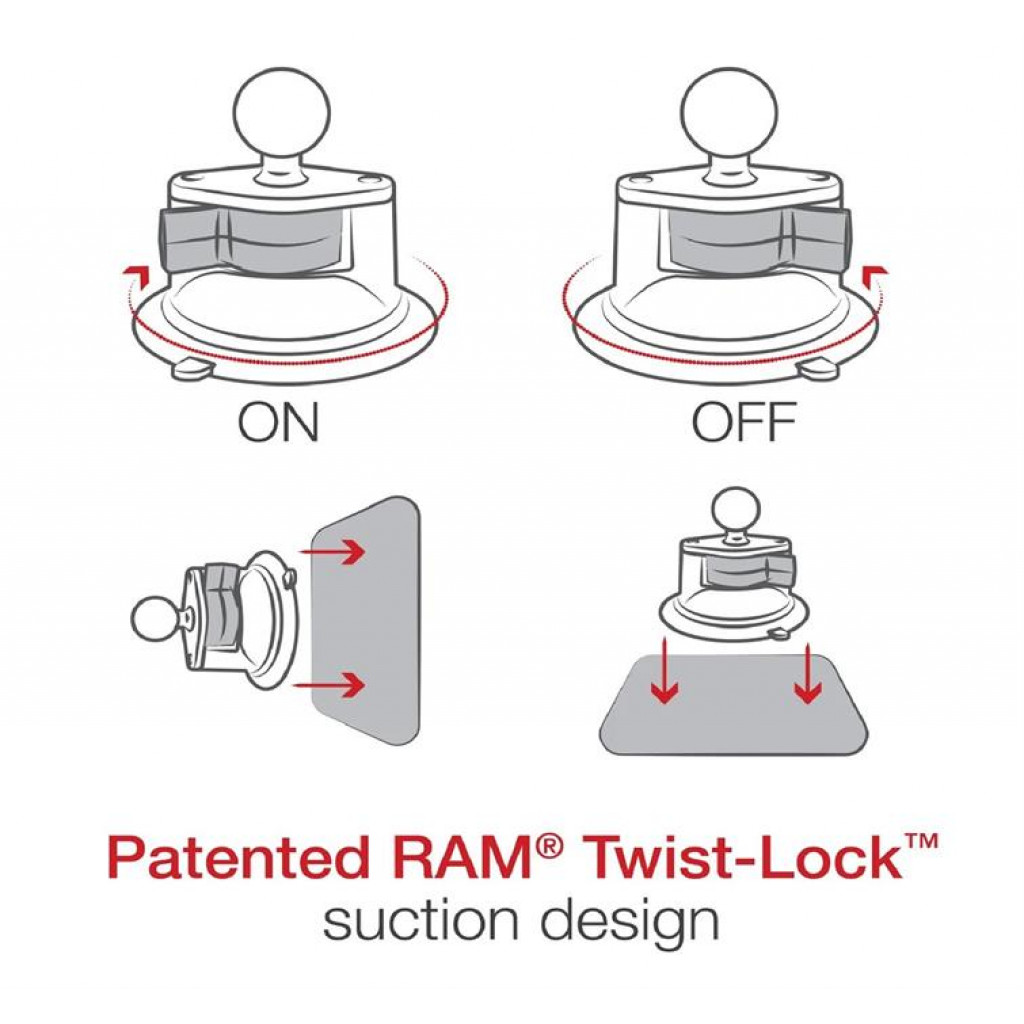 ON

OFF

Patented RAM® Twist-Lock™
suction design