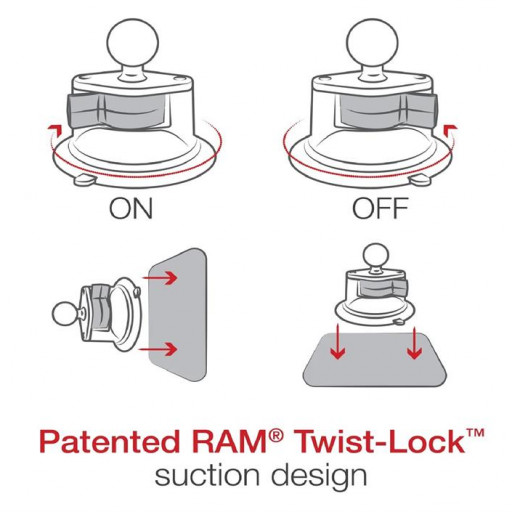 ON

OFF

Patented RAM® Twist-Lock™
suction design