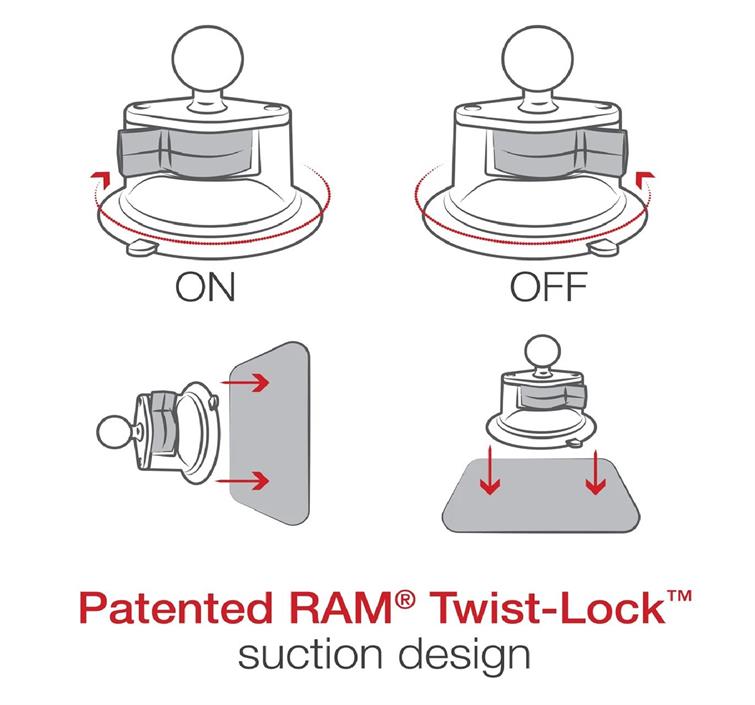 ON

OFF

Patented RAM® Twist-Lock™
suction design